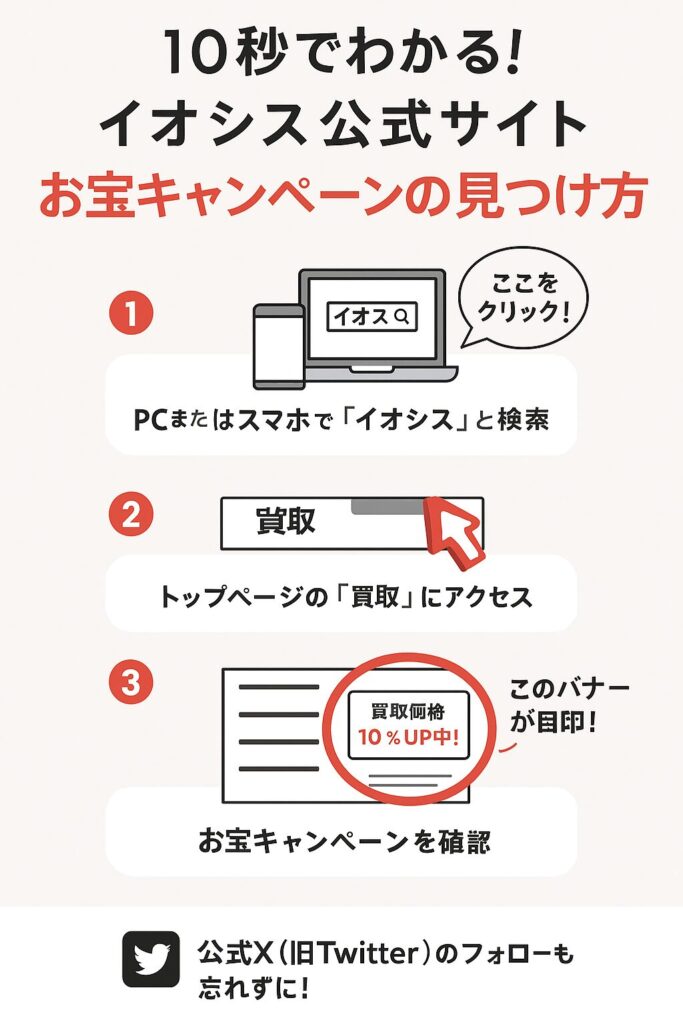 10秒でわかる!
イオシス公式サイト
お宝キャンペーンの見つけ方

1

イオス

ここをクリック!

PCまたはスマホで「イオシス」と検索

2

買取

トップページの「買取」にアクセス

3

買取価格
10％UP中!

このバナーが目印!

お宝キャンペーンを確認

公式X（旧Twitter）のフォローも忘れずに!