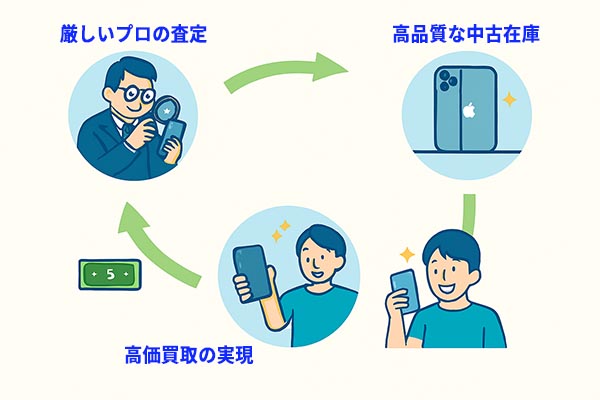 厳しいプロの査定

高品質な中古在庫

5

高価買取の実現